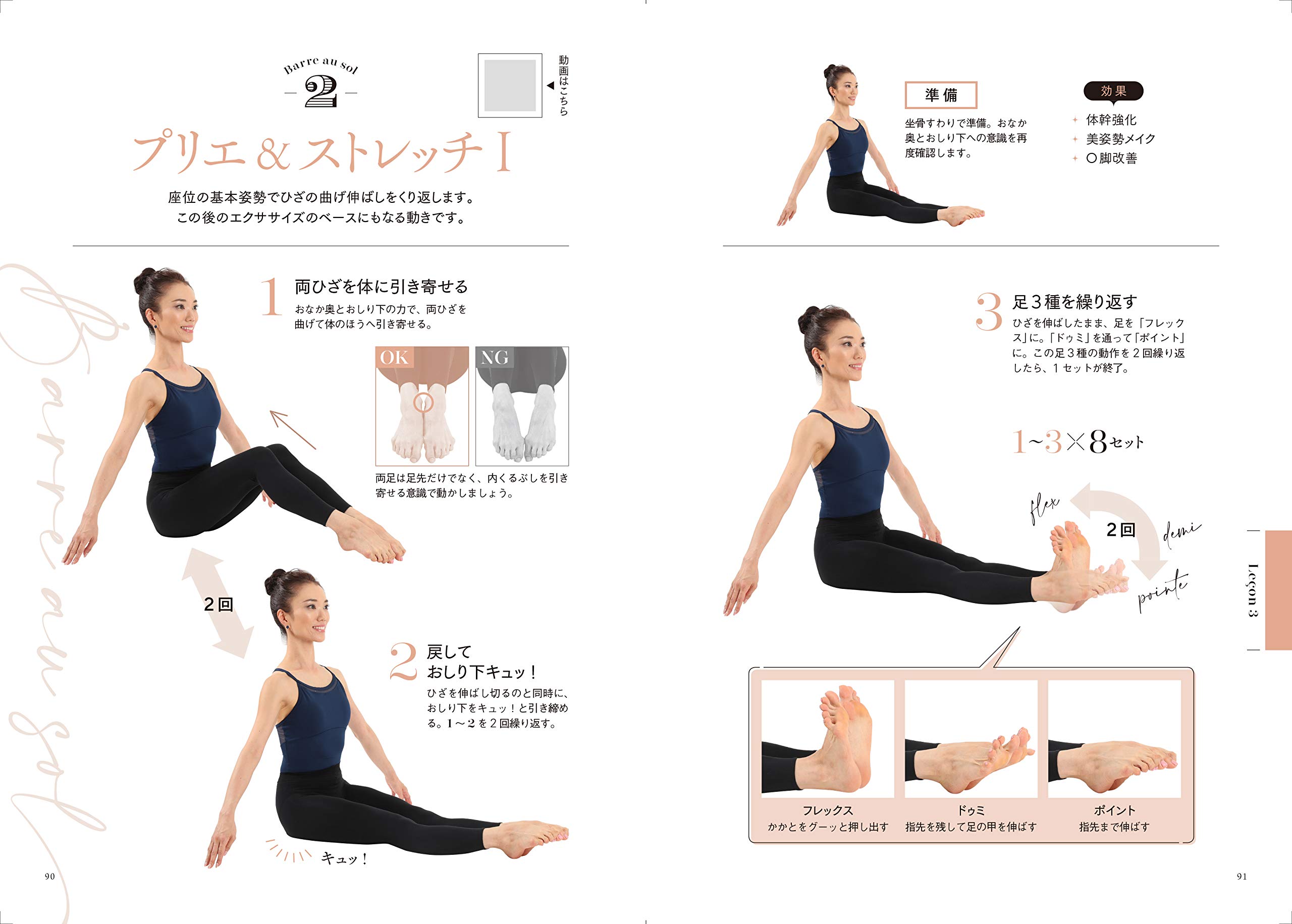 Barre au sol
2

動画はこちら

プリエ＆ストレッチ I

座位の基本姿勢でひざの曲げ伸ばしをくり返します。
この後のエクササイズのベースにもなる動きです。

Barre au sol

1 両ひざを体に引き寄せる
おなか奥とおしり下の力で、両ひざを曲げて体のほうへ引き寄せる。

OK

NG

両足は足先だけでなく、内くるぶしを引き寄せる意識で動かしましょう。

2回

2 戻して おしり下キュッ！
ひざを伸ばし切るのと同時に、おしり下をキュッ！と引き締める。1〜2を2回繰り返す。

キュッ！

90

準備
坐骨すわりで準備。おなか奥とおしり下への意識を再度確認します。

効果
体幹強化
美姿勢メイク
O脚改善

3 足3種を繰り返す
ひざを伸ばしたまま、足を「フレックス」に。「ドゥミ」を通って「ポイント」に。この足3種の動作を2回繰り返したら、1セットが終了。

1〜3×8セット

flex
2回
demi
pointe

Leçon 3

フレックス
かかとをグーッと押し出す

ドゥミ
指先を残して足の甲を伸ばす

ポイント
指先まで伸ばす

91